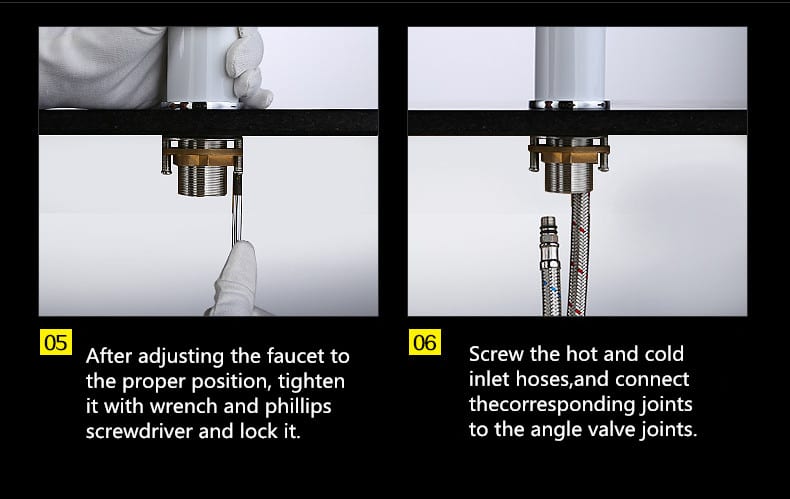 05

After adjusting the faucet to the proper position, tighten it with wrench and phillips screwdriver and lock it.

06

Screw the hot and cold inlet hoses,and connect thecorresponding joints to the angle valve joints.