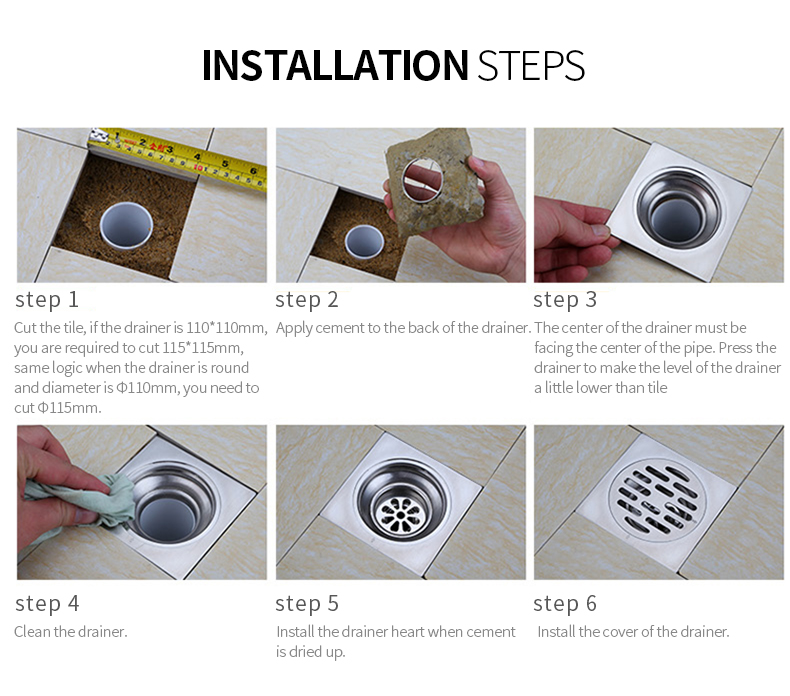 INSTALLATION STEPS

step 1
Cut the tile, if the drainer is 110*110mm, you are required to cut 115*115mm, same logic when the drainer is round and diameter is Φ110mm, you need to cut Φ115mm.

step 2
Apply cement to the back of the drainer.

step 3
The center of the drainer must be facing the center of the pipe. Press the drainer to make the level of the drainer a little lower than tile

step 4
Clean the drainer.

step 5
Install the drainer heart when cement is dried up.

step 6
Install the cover of the drainer.