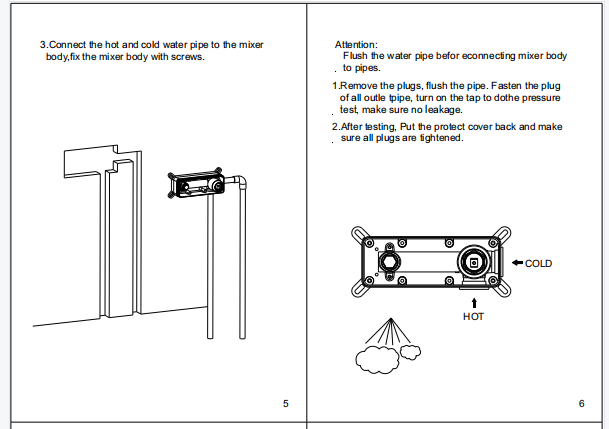 3.Connect the hot and cold water pipe to the mixer body,fix the mixer body with screws.

5

Attention:
Flush the water pipe befor econnecting mixer body to pipes.

1.Remove the plugs, flush the pipe. Fasten the plug of all outle tpipe, turn on the tap to dothe pressure test, make sure no leakage.

2.After testing, Put the protect cover back and make sure all plugs are tightened.

COLD

HOT

6