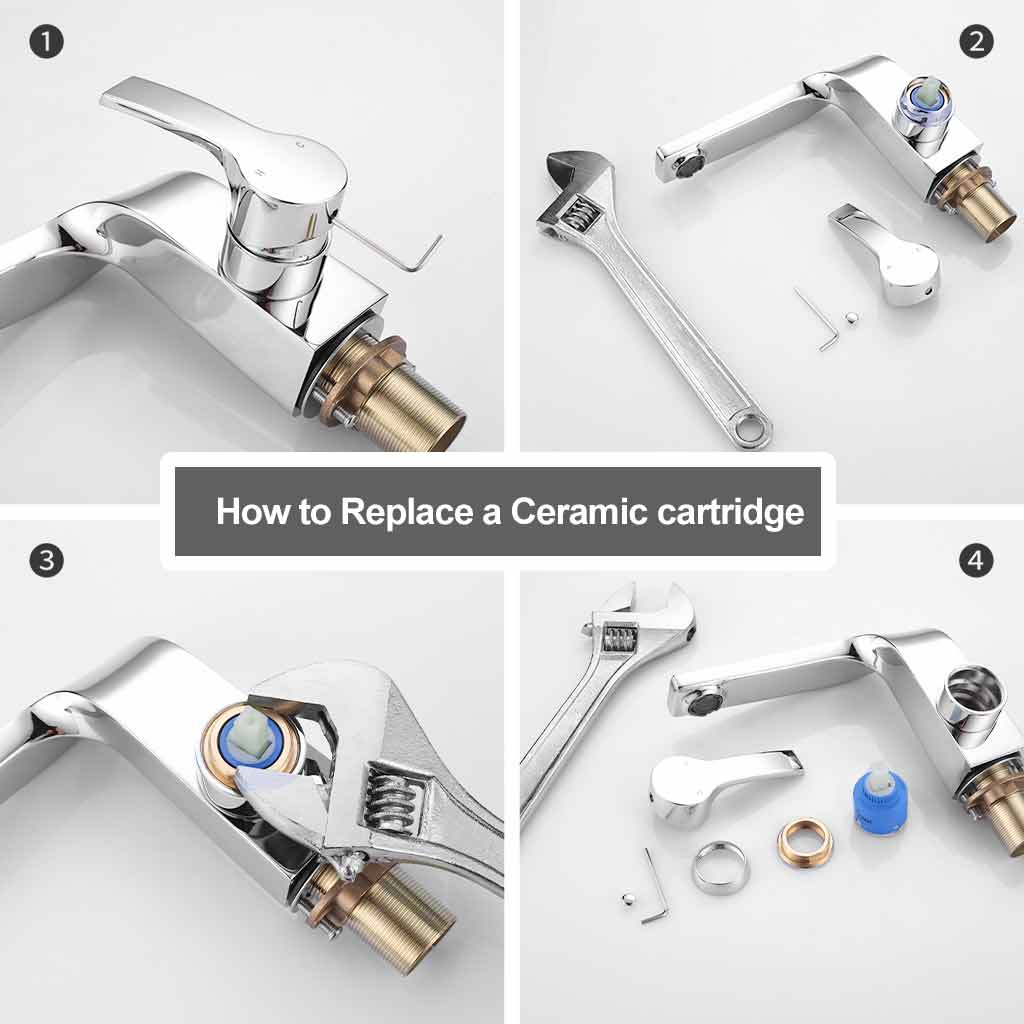 1

2

How to Replace a Ceramic cartridge

3

4